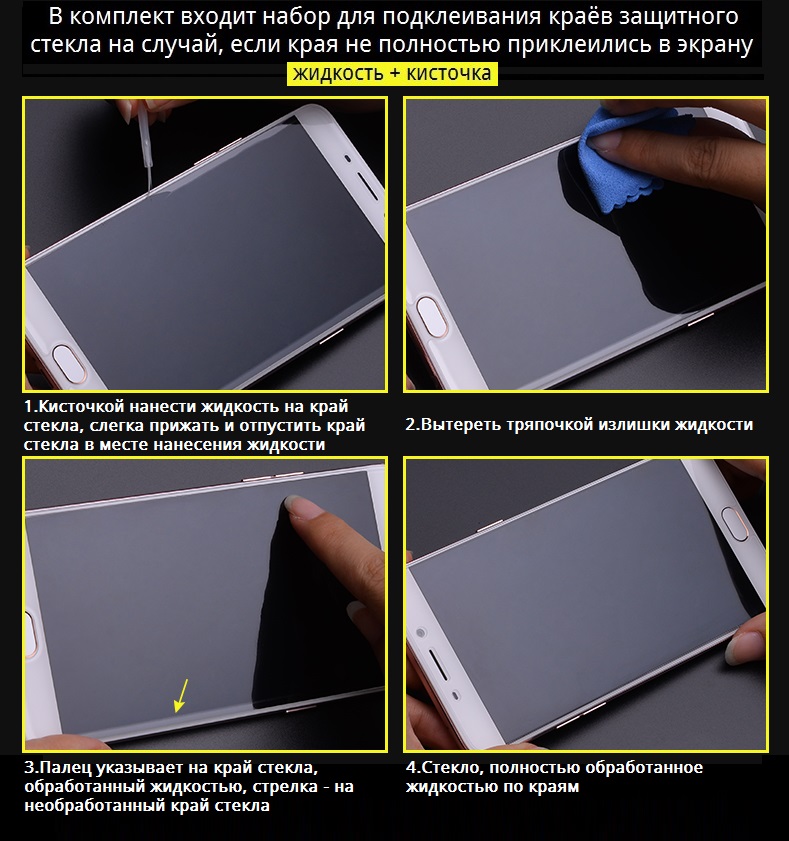 В комплект входит набор для подклеивания краёв защитного стекла на случай, если края не полностью приклеились в экрану

жидкость + кисточка

1.Кисточкой нанести жидкость на край стекла, слегка прижать и отпустить край стекла в месте нанесения жидкости

2.Вытереть тряпочкой излишки жидкости

3.Палец указывает на край стекла, обработанный жидкостью, стрелка - на необработанный край стекла

4.Стекло, полностью обработанное жидкостью по краям